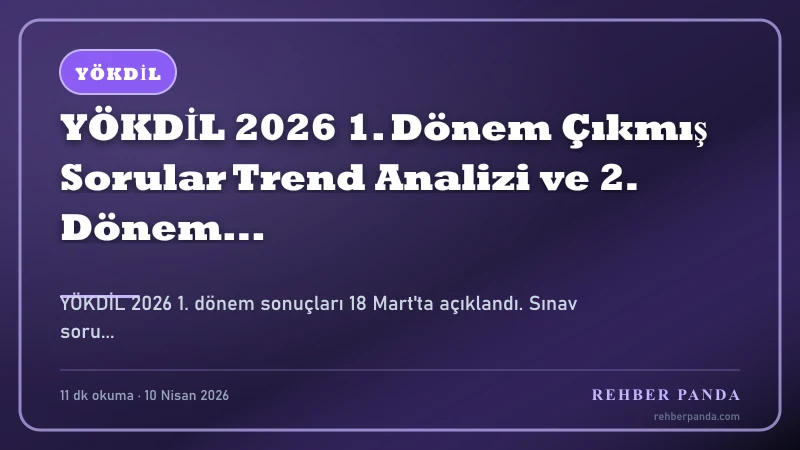 YÖKDİL

YÖKDİL 2026 1. Dönem Çıkmış Sorular Trend Analizi ve 2. Dönem...

YÖKDİL 2026 1. dönem sonuçları 18 Mart'ta açıklandı. Sınav soru...

11 dk okuma · 10 Nisan 2026

REHBER PANDA

rehberpanda.com