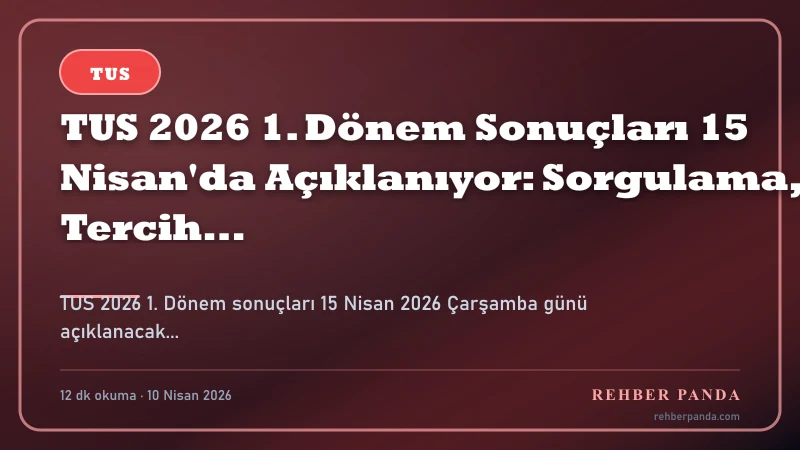 TUS

TUS 2026 1. Dönem Sonuçları 15 Nisan'da Açıklanıyor: Sorgulama, Tercih...

TUS 2026 1. Dönem sonuçları 15 Nisan 2026 Çarşamba günü açıklanacak...

12 dk okuma · 10 Nisan 2026

REHBER PANDA

rehberpanda.com