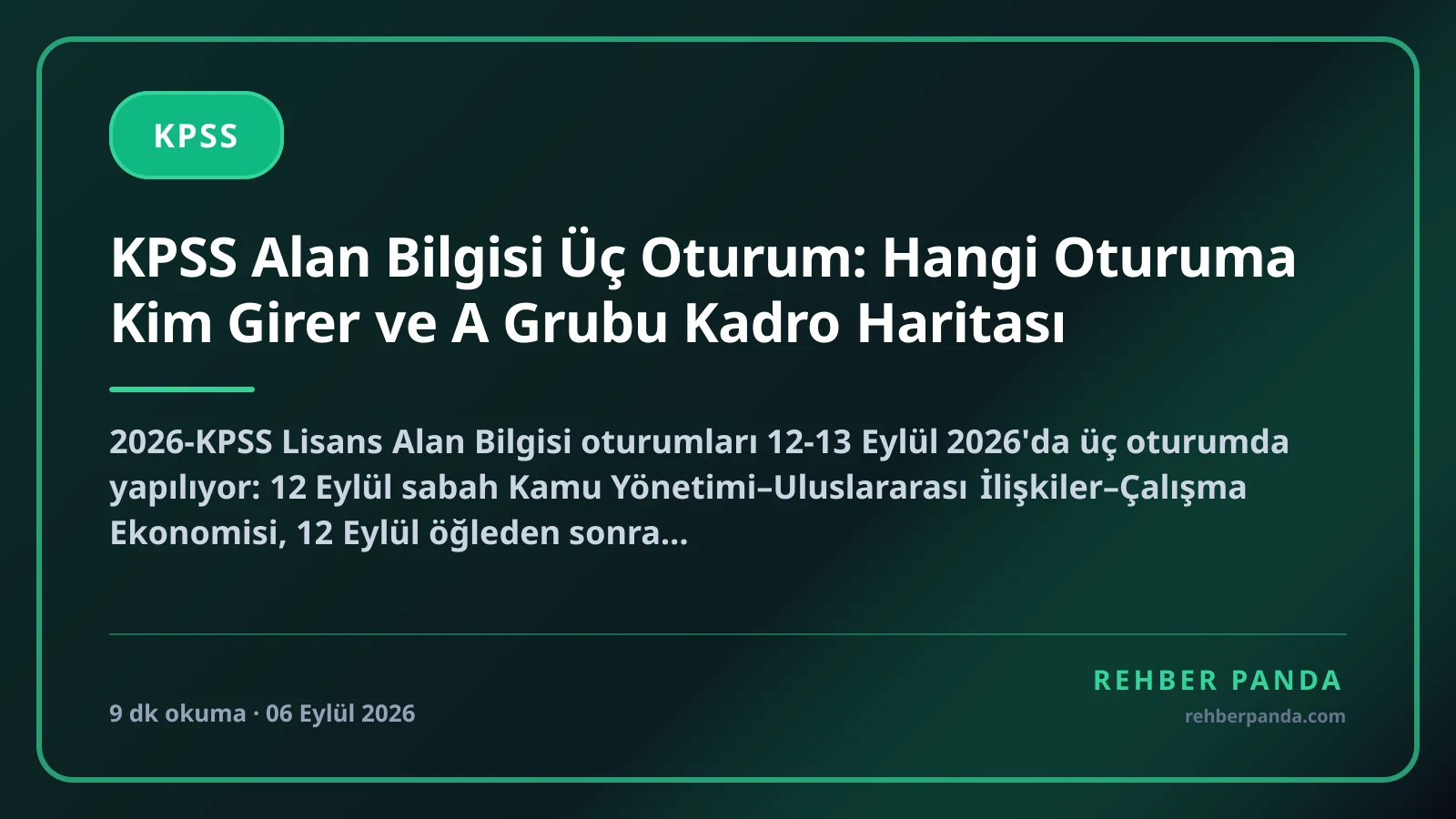 KPSS

KPSS Alan Bilgisi Üç Oturum: Hangi Oturuma Kim Girer ve A Grubu Kadro Haritası

2026-KPSS Lisans Alan Bilgisi oturumları 12-13 Eylül 2026'da üç oturumda yapılıyor: 12 Eylül sabah Kamu Yönetimi–Uluslararası İlişkiler–Çalışma Ekonomisi, 12 Eylül öğleden sonra...

9 dk okuma · 06 Eylül 2026

REHBER PANDA
rehberpanda.com