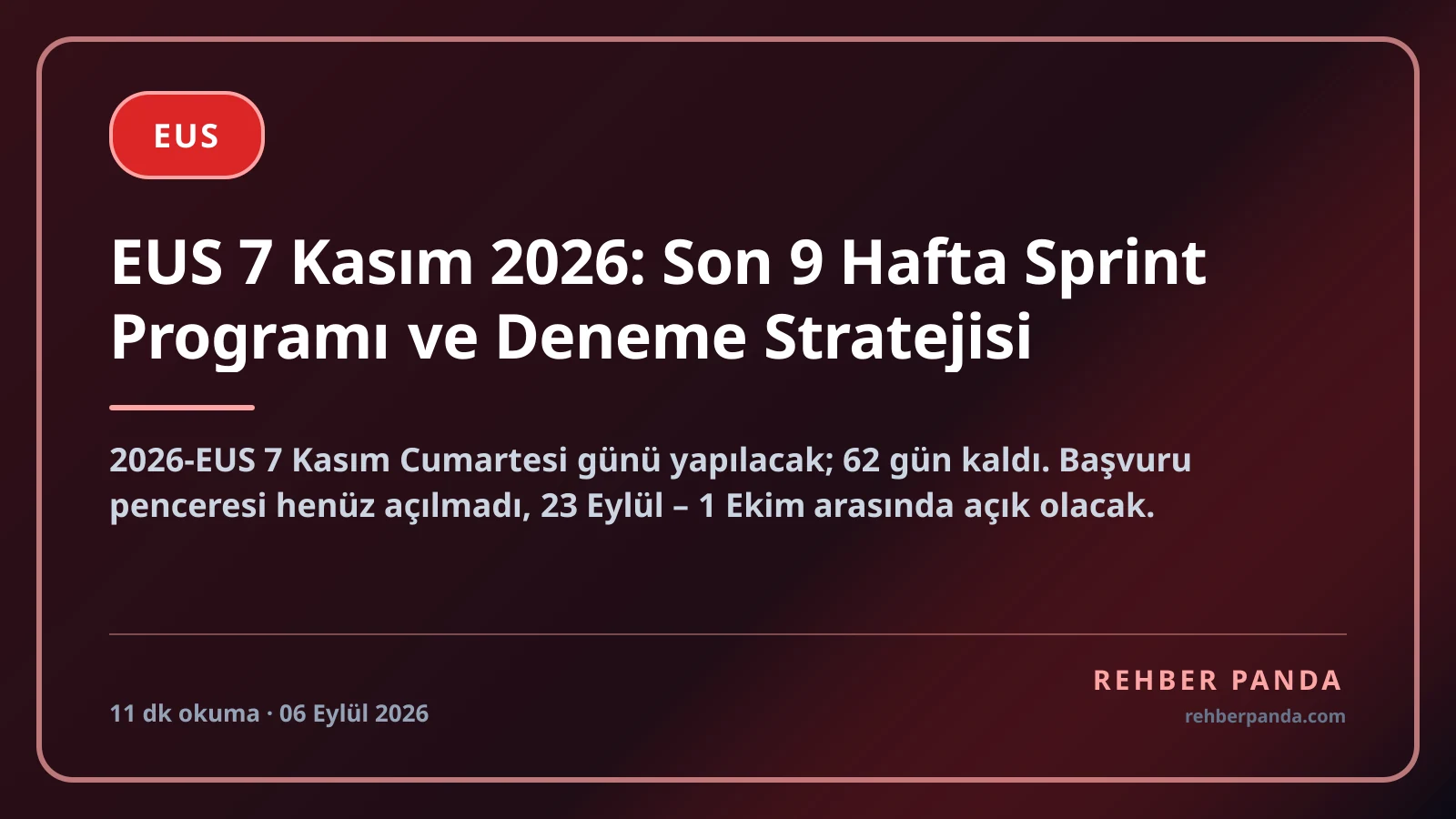 EUS

EUS 7 Kasım 2026: Son 9 Hafta Sprint Programı ve Deneme Stratejisi

2026-EUS 7 Kasım Cumartesi günü yapılacak; 62 gün kaldı. Başvuru penceresi henüz açılmadı, 23 Eylül – 1 Ekim arasında açık olacak.

11 dk okuma · 06 Eylül 2026

REHBER PANDA
rehberpanda.com