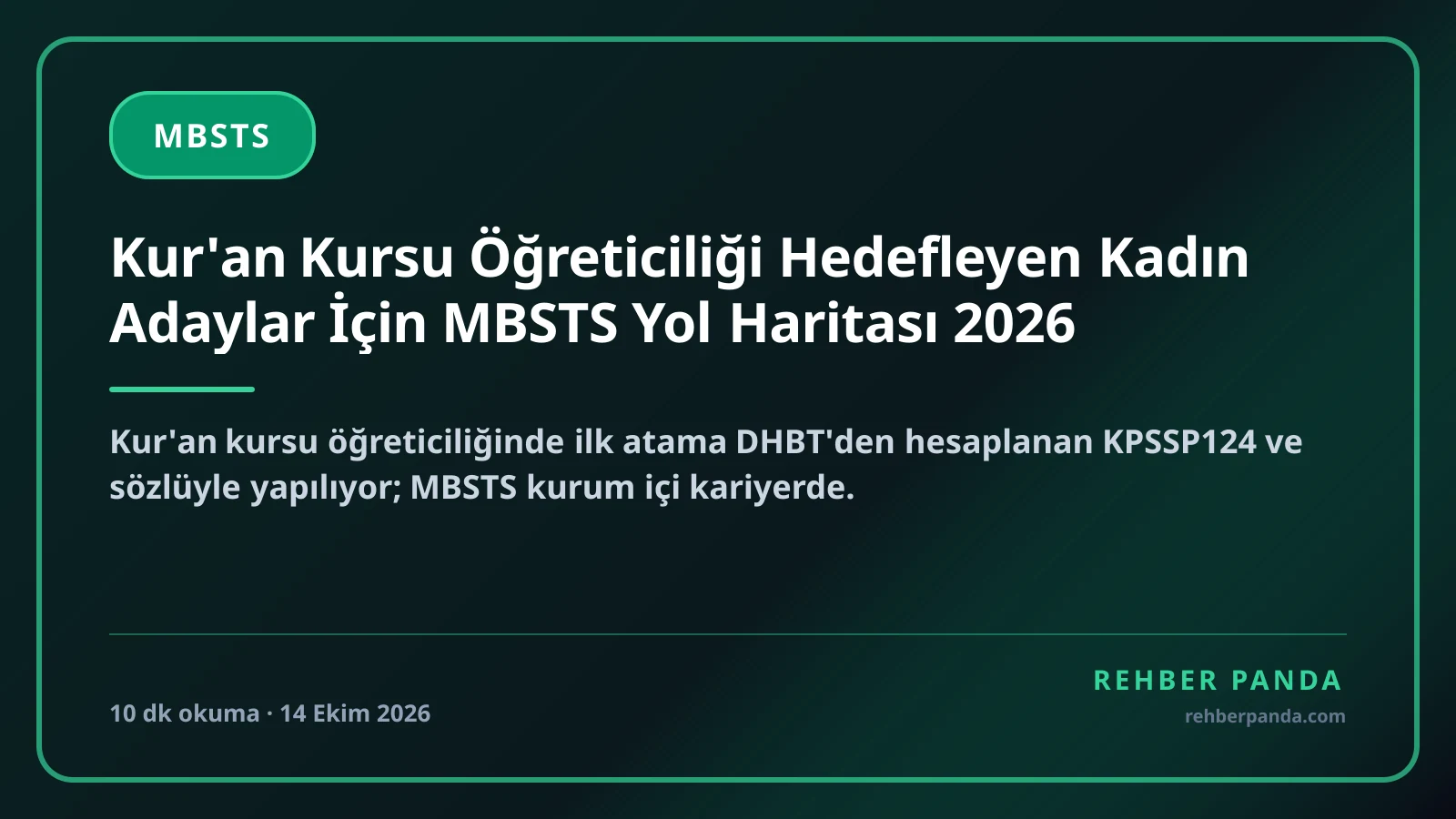 MBSTS

Kur'an Kursu Öğreticiliği Hedefleyen Kadın Adaylar İçin MBSTS Yol Haritası 2026

Kur'an kursu öğreticiliğinde ilk atama DHBT'den hesaplanan KPSSP124 ve sözlüyle yapılıyor; MBSTS kurum içi kariyerde.

10 dk okuma · 14 Ekim 2026

REHBER PANDA
rehberpanda.com