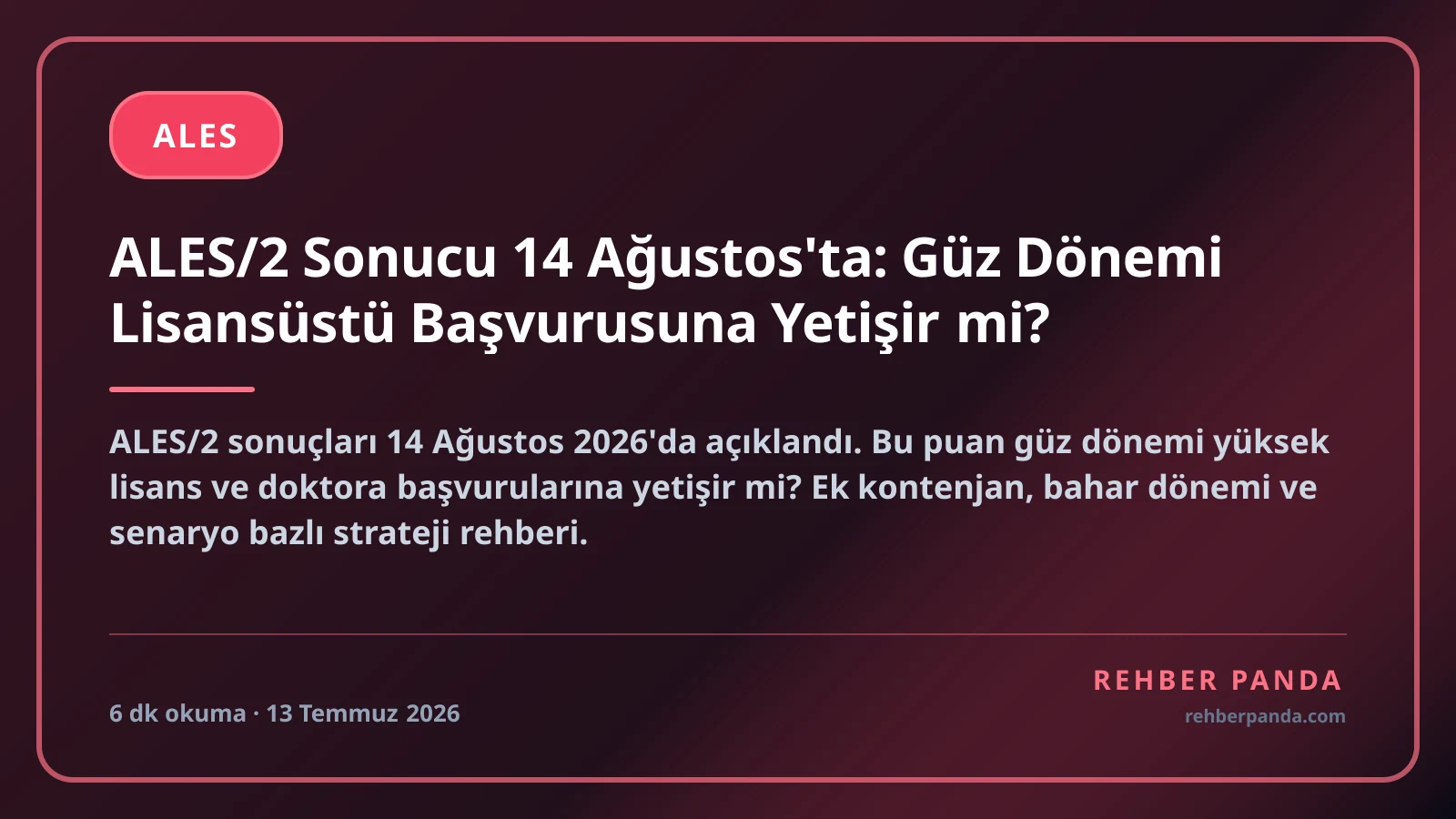 ALES

ALES/2 Sonucu 14 Ağustos'ta: Güz Dönemi Lisansüstü Başvurusuna Yetişir mi?

ALES/2 sonuçları 14 Ağustos 2026'da açıklandı. Bu puan güz dönemi yüksek lisans ve doktora başvurularına yetişir mi? Ek kontenjan, bahar dönemi ve senaryo bazlı strateji rehberi.

6 dk okuma · 13 Temmuz 2026

REHBER PANDA
rehberpanda.com