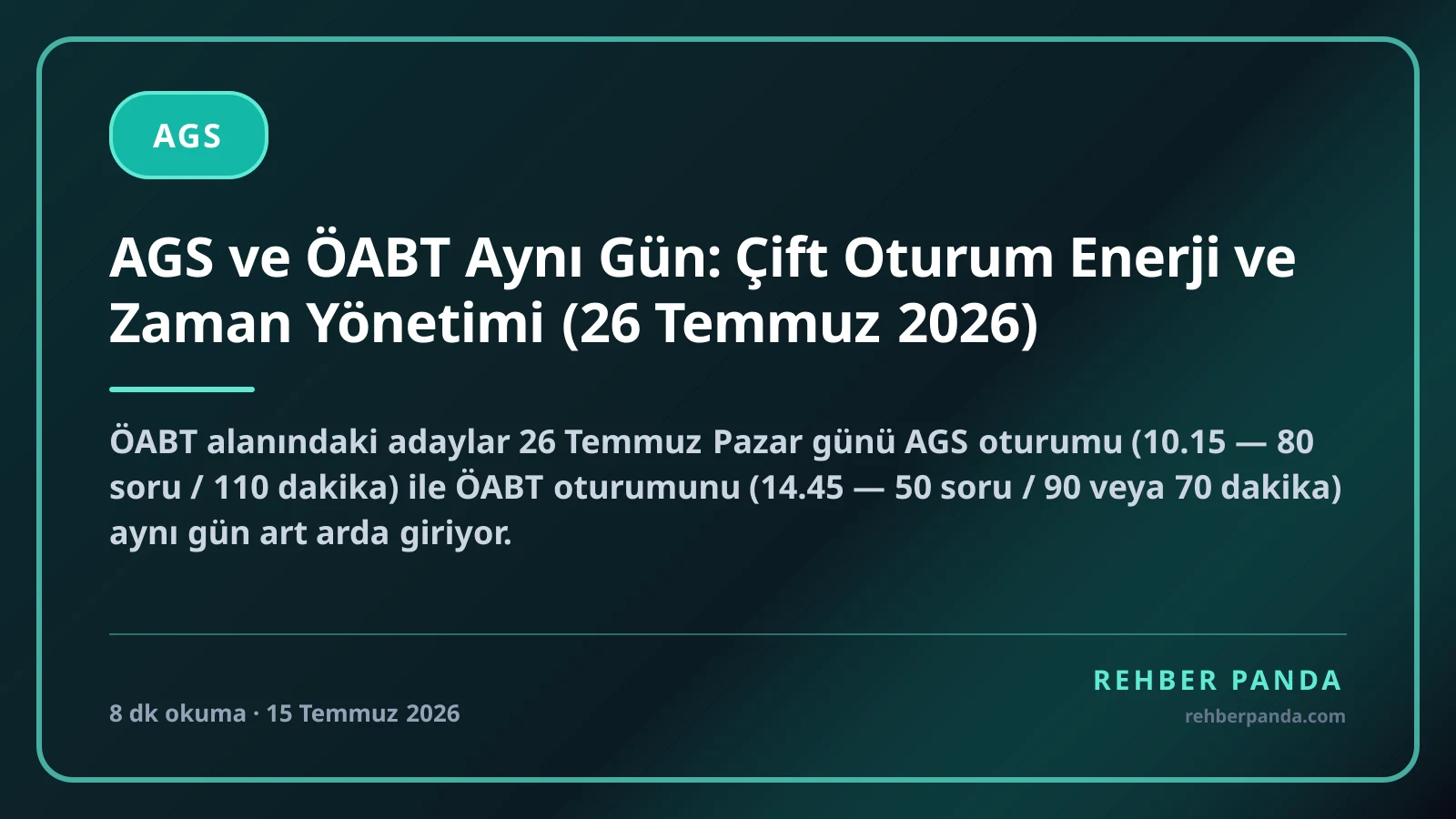 AGS

AGS ve ÖABT Aynı Gün: Çift Oturum Enerji ve Zaman Yönetimi (26 Temmuz 2026)

ÖABT alanındaki adaylar 26 Temmuz Pazar günü AGS oturumu (10.15 — 80 soru / 110 dakika) ile ÖABT oturumunu (14.45 — 50 soru / 90 veya 70 dakika) aynı gün art arda giriyor.

8 dk okuma · 15 Temmuz 2026

REHBER PANDA
rehberpanda.com